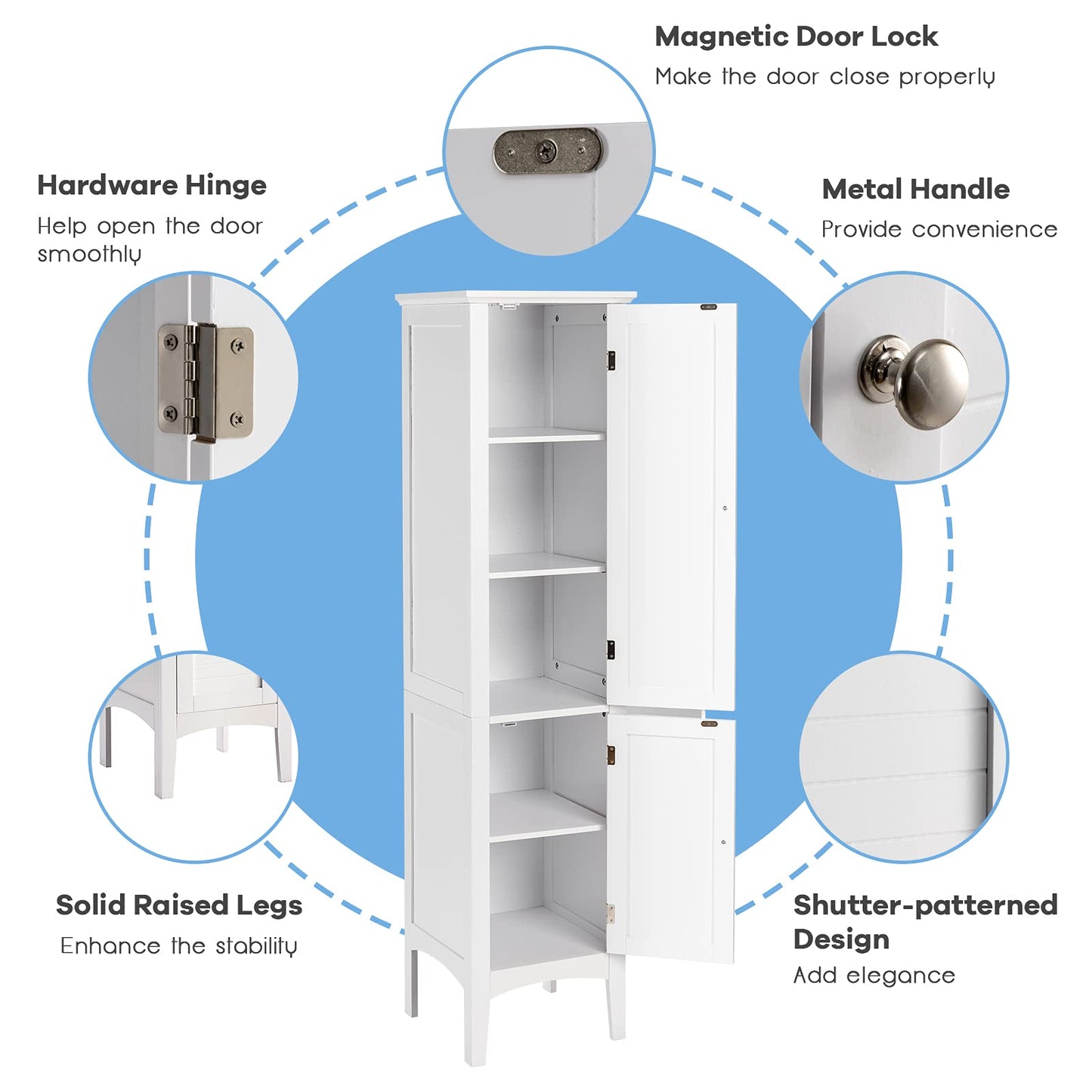 Magnetic Door Lock
Make the door close properly

Hardware Hinge
Help open the door smoothly

Metal Handle
Provide convenience

Solid Raised Legs
Enhance the stability

Shutter-patterned Design
Add elegance