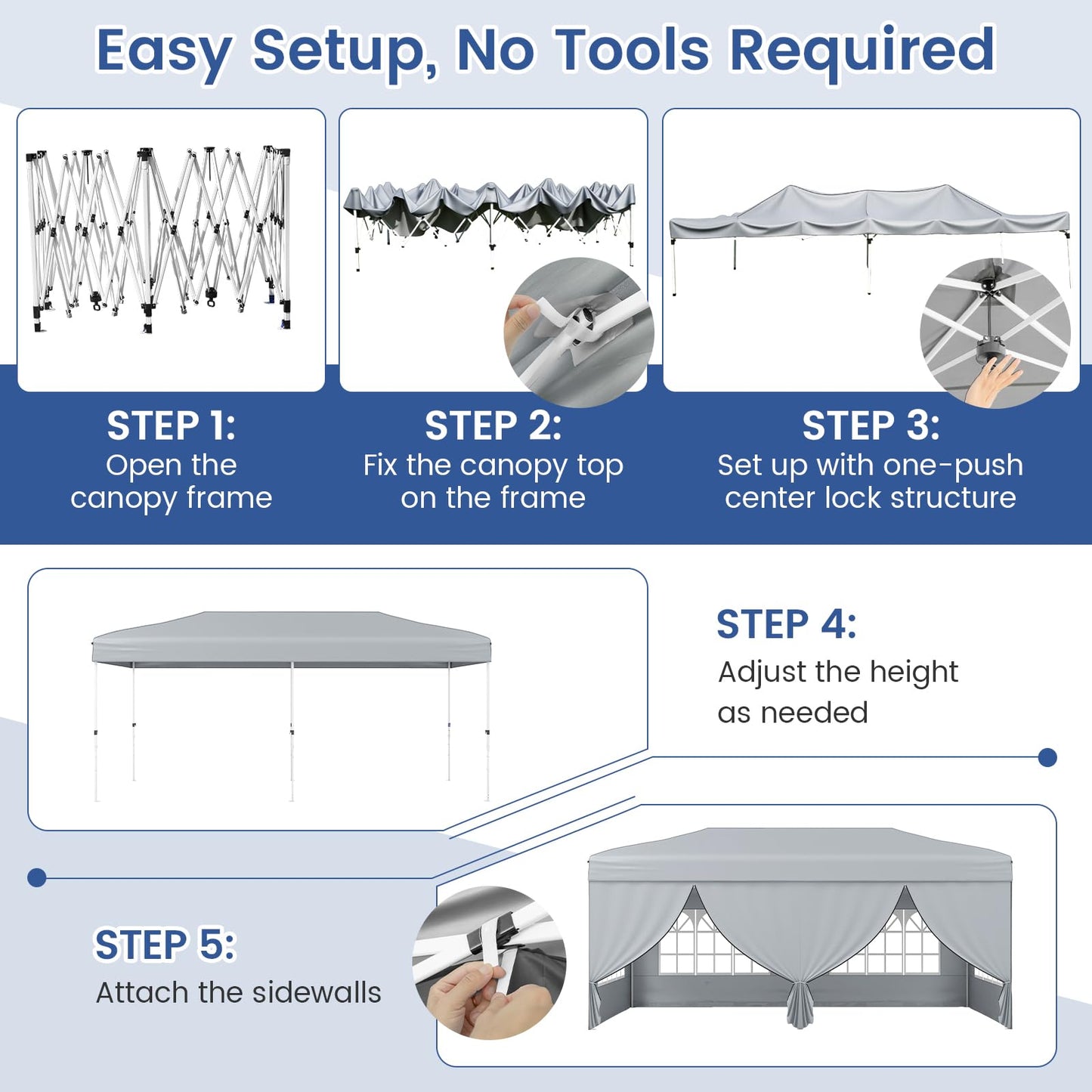 Easy Setup, No Tools Required

STEP 1:
Open the canopy frame

STEP 2:
Fix the canopy top on the frame

STEP 3:
Set up with one-push center lock structure

STEP 4:
Adjust the height as needed

STEP 5:
Attach the sidewalls