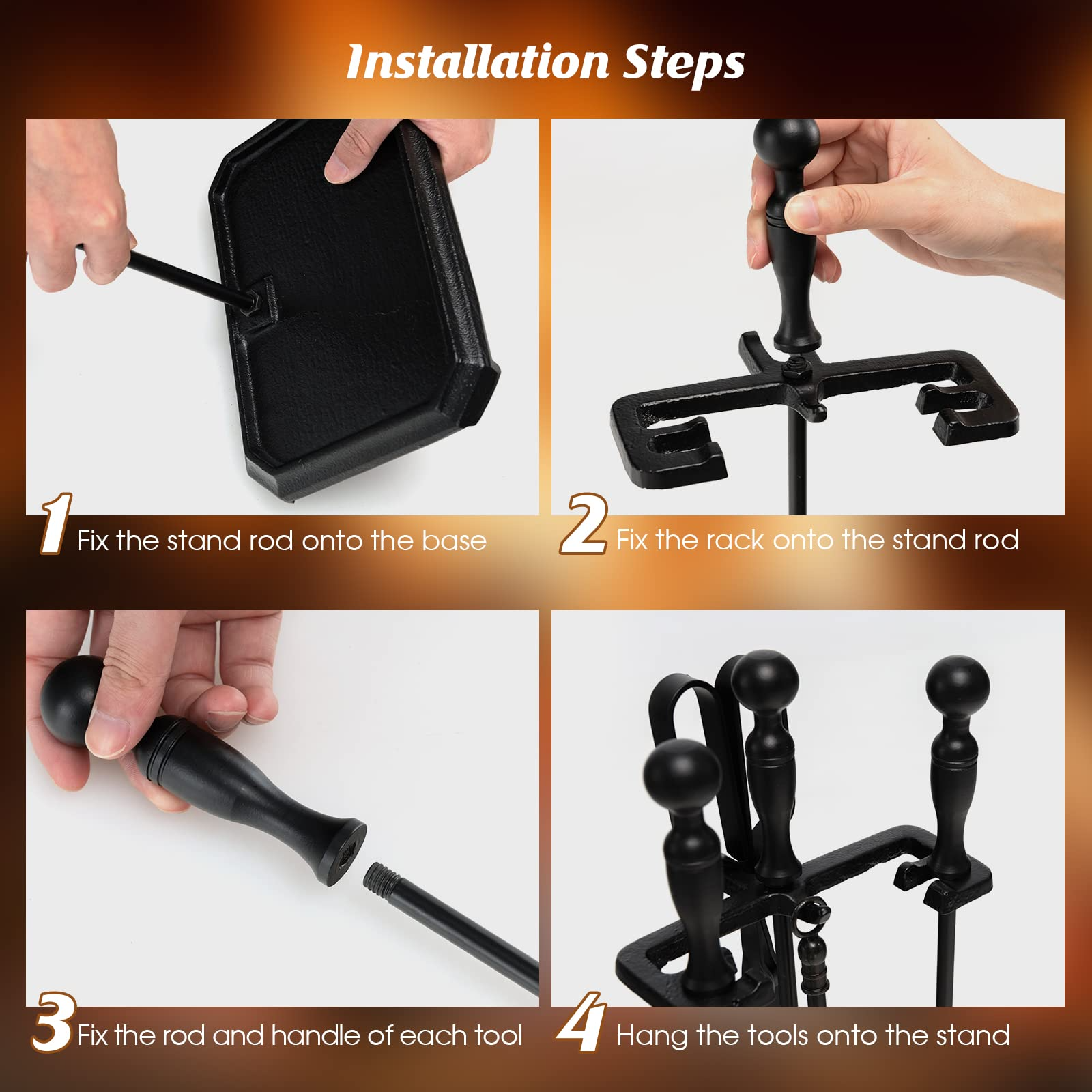 Installation Steps

1 Fix the stand rod onto the base

2 Fix the rack onto the stand rod

3 Fix the rod and handle of each tool

4 Hang the tools onto the stand