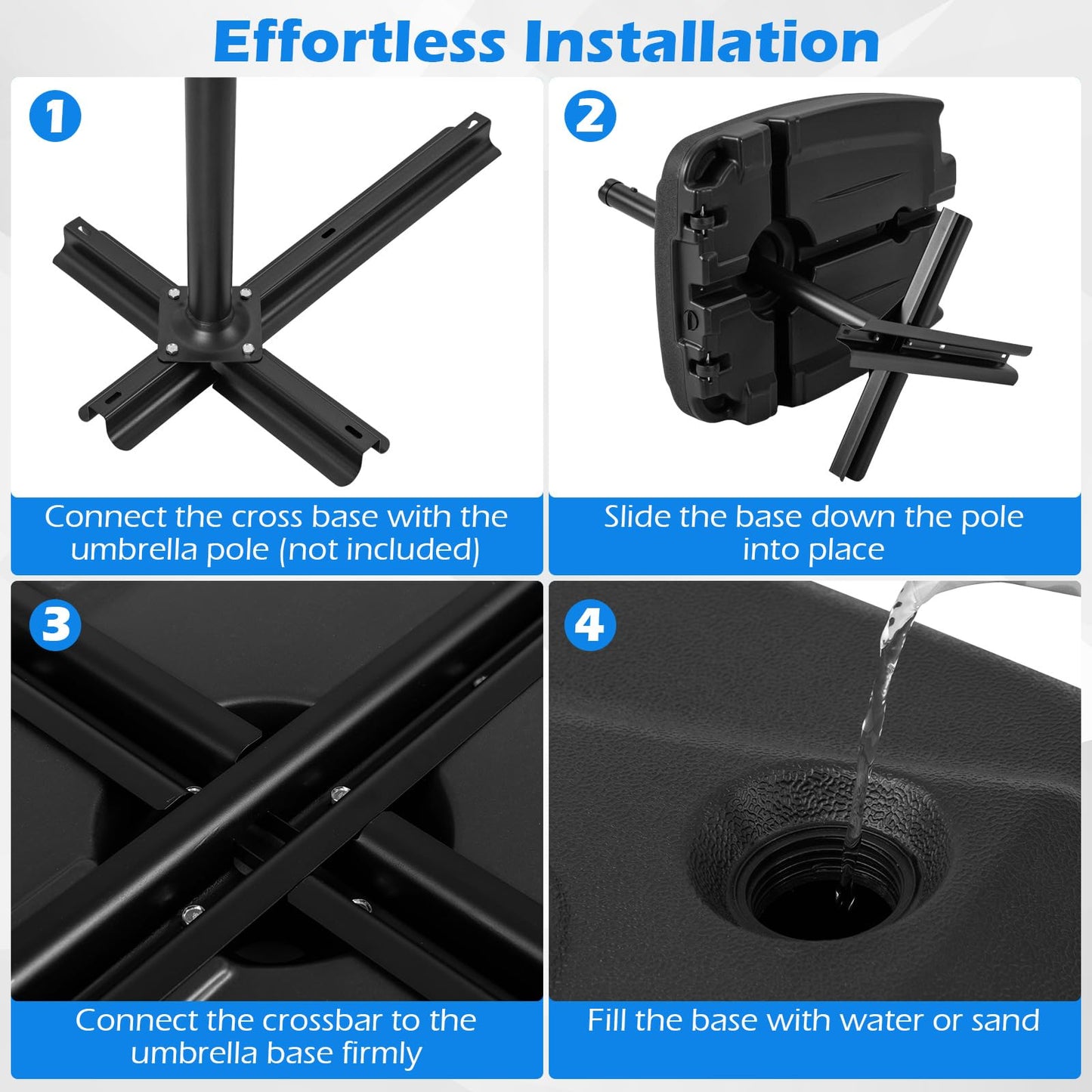 Effortless Installation

1

Connect the cross base with the umbrella pole (not included)

2

Slide the base down the pole into place

3

Connect the crossbar to the umbrella base firmly

4

Fill the base with water or sand