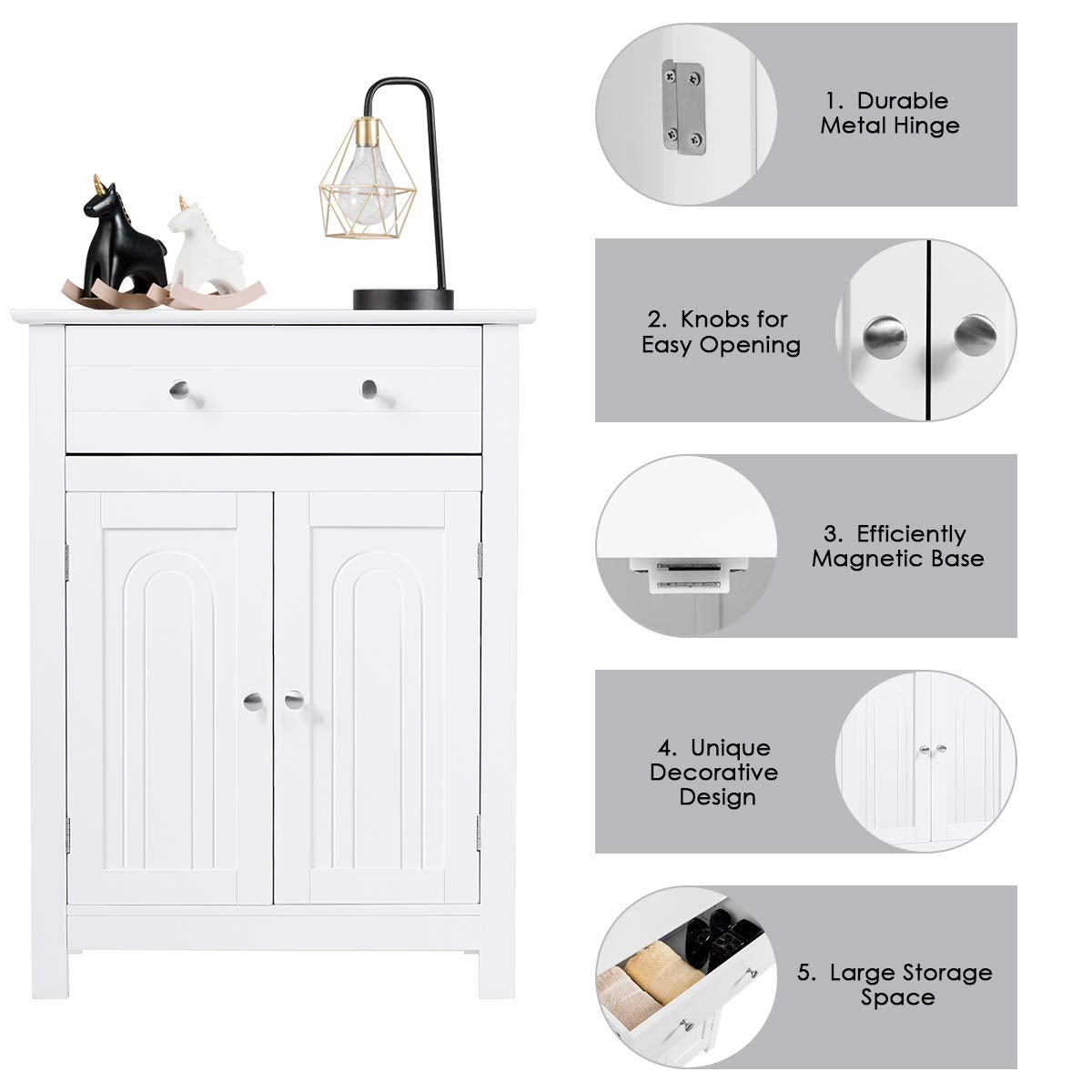 1. Durable Metal Hinge

2. Knobs for Easy Opening

3. Efficiently Magnetic Base

4. Unique Decorative Design

5. Large Storage Space