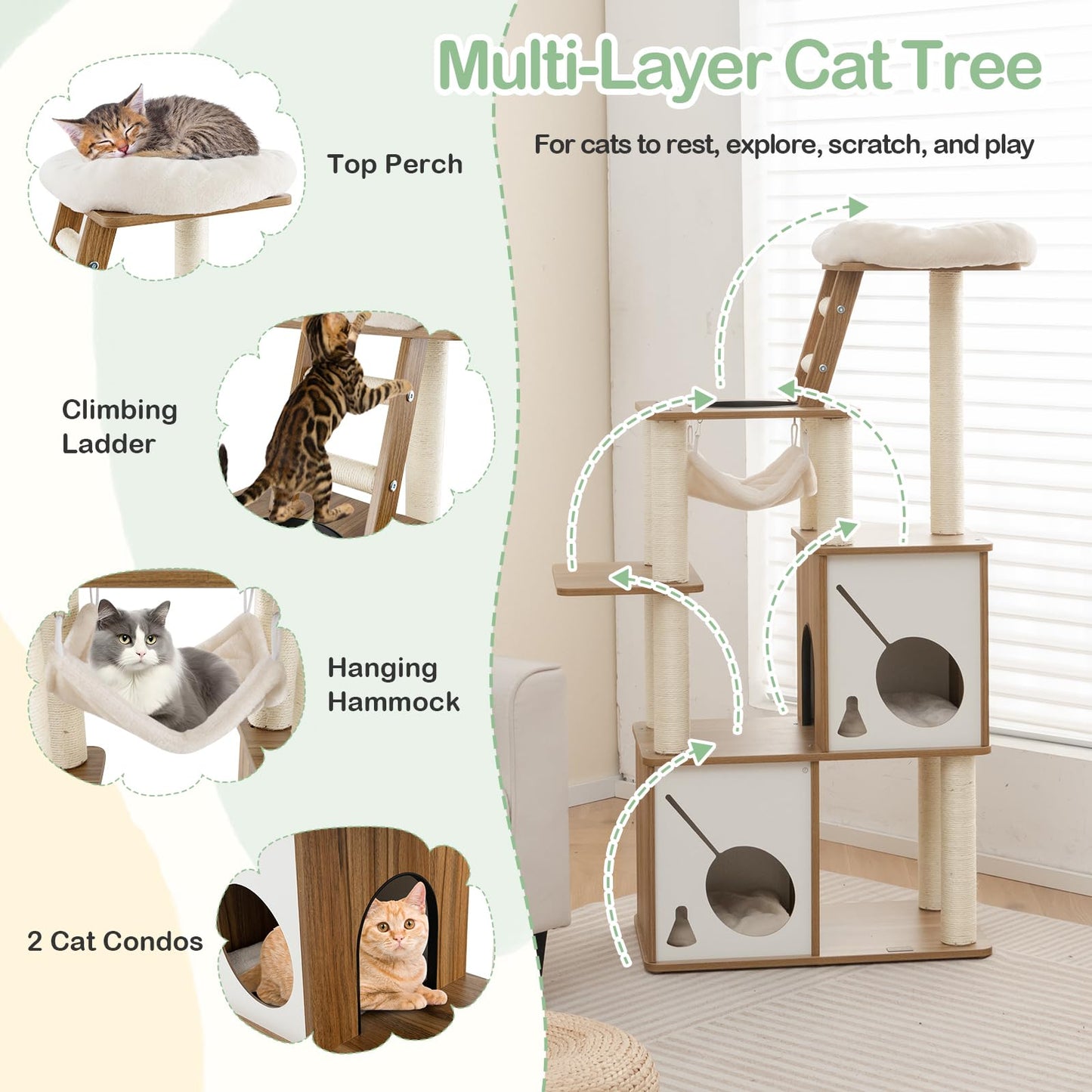 Multi-Layer Cat Tree

For cats to rest, explore, scratch, and play

Top Perch

Climbing Ladder

Hanging Hammock

2 Cat Condos