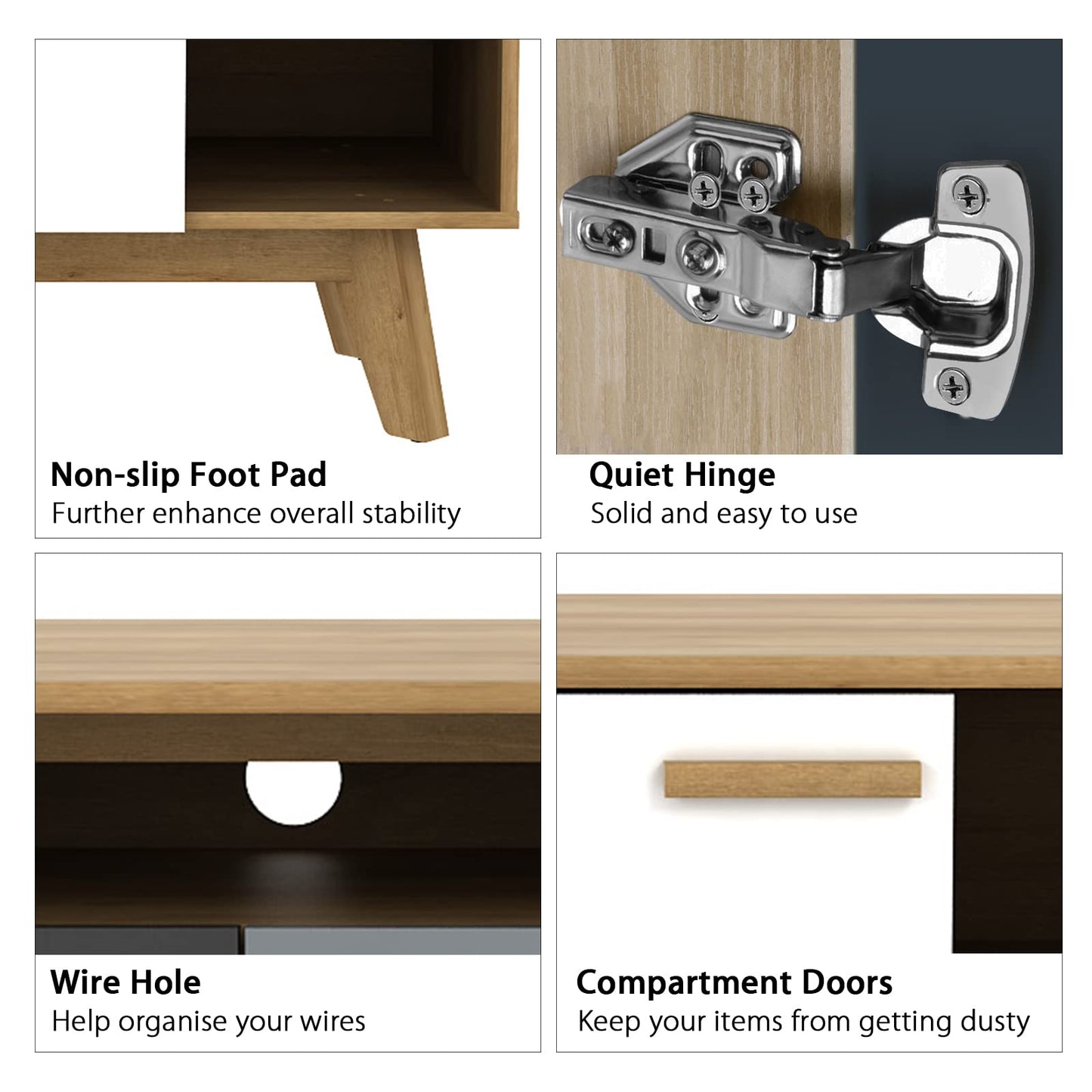 Non-slip Foot Pad
Further enhance overall stability

Quiet Hinge
Solid and easy to use

Wire Hole
Help organise your wires

Compartment Doors
Keep your items from getting dusty