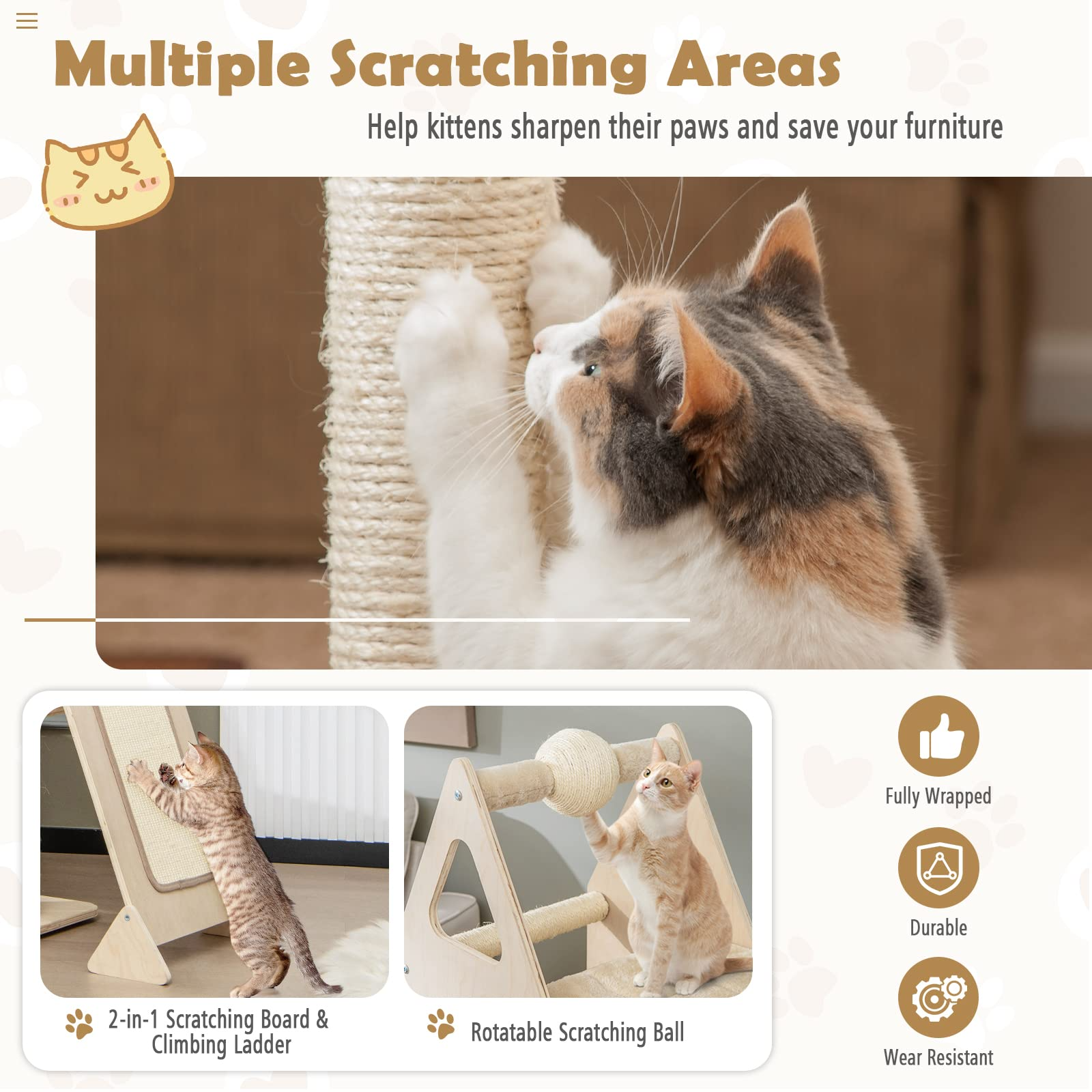 Multiple Scratching Areas

Help kittens sharpen their paws and save your furniture

2-in-1 Scratching Board & Climbing Ladder

Rotatable Scratching Ball

Fully Wrapped

Durable

Wear Resistant