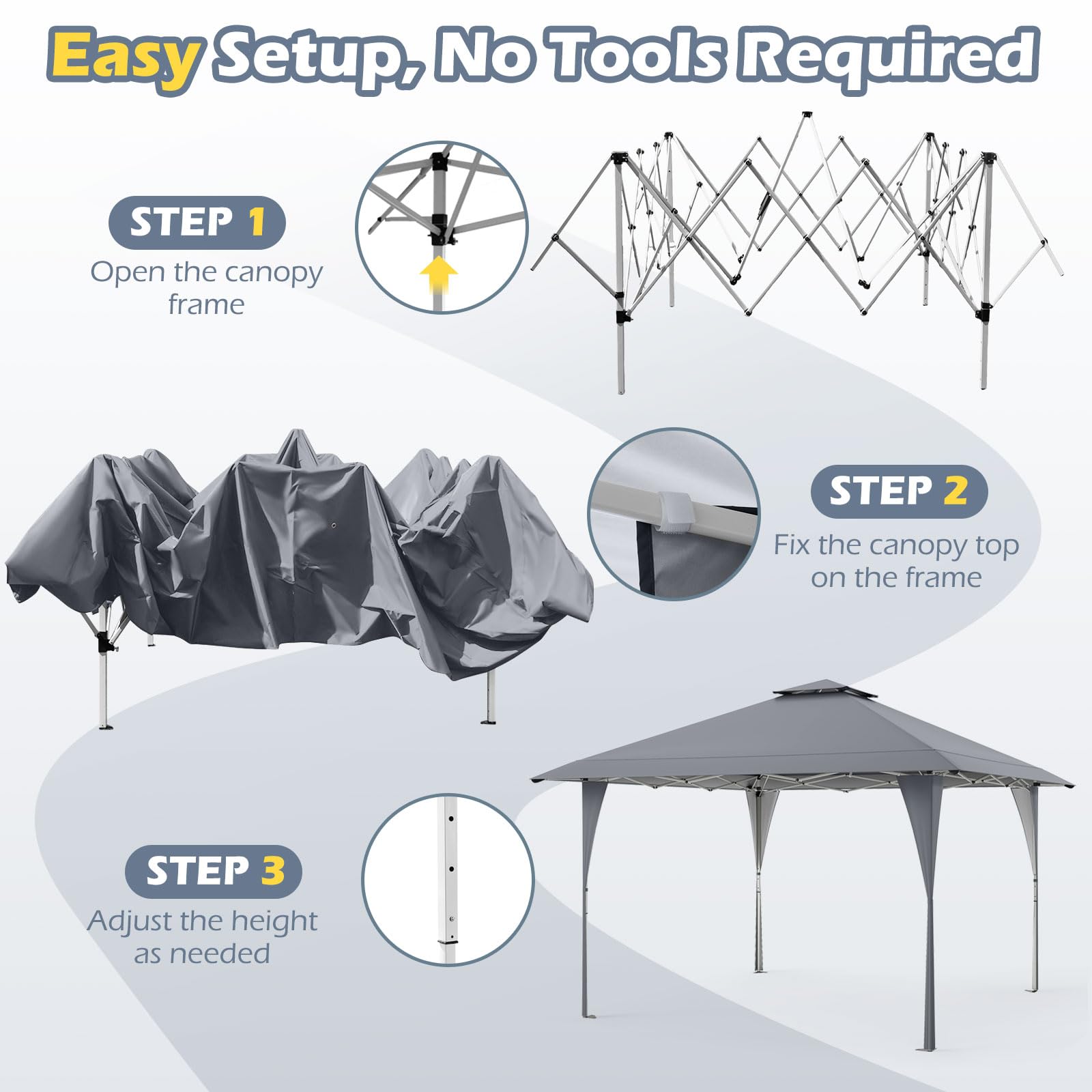 Easy Setup, No Tools Required

STEP 1
Open the canopy frame

STEP 2
Fix the canopy top on the frame

STEP 3
Adjust the height as needed