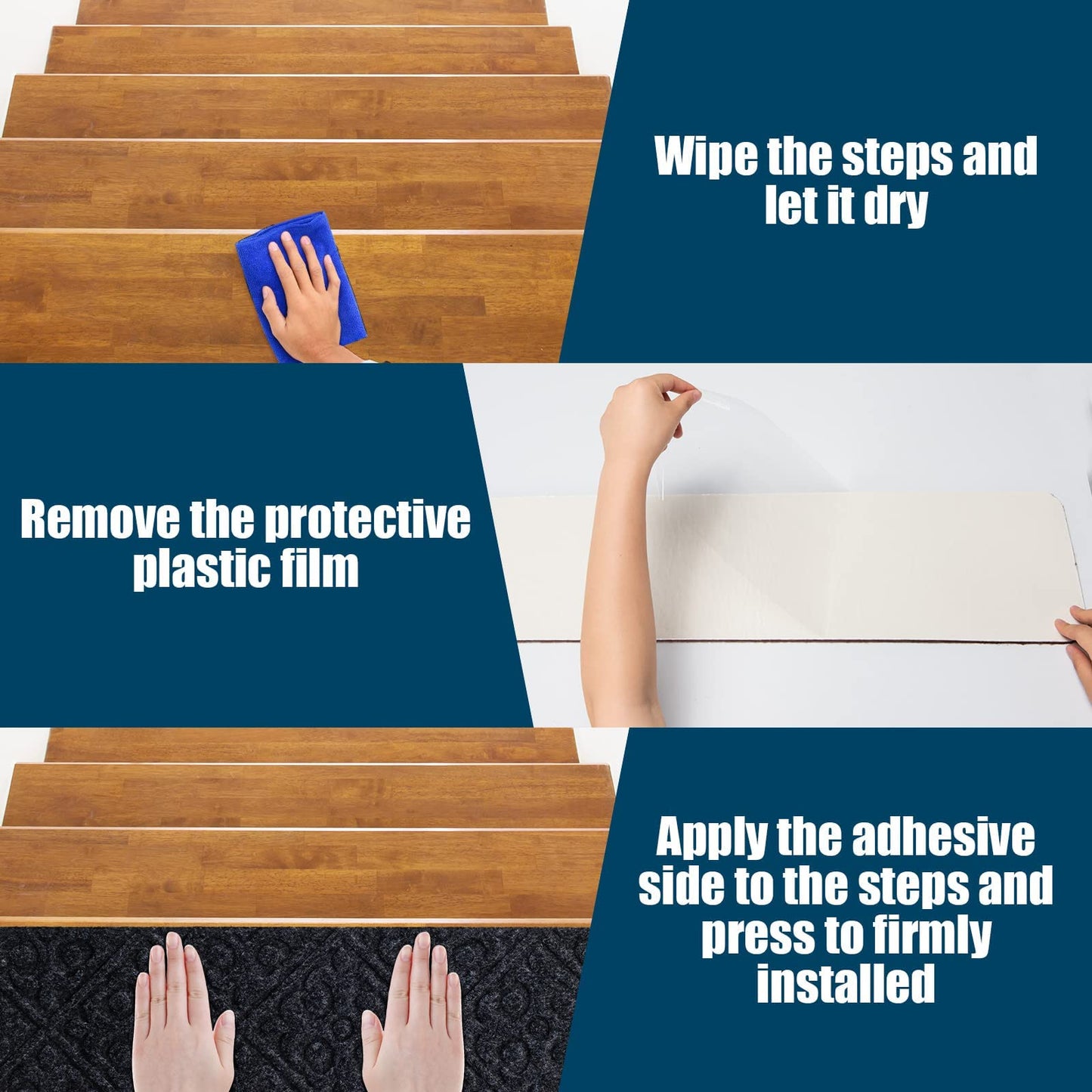 Wipe the steps and let it dry

Remove the protective plastic film

Apply the adhesive side to the steps and press to firmly installed