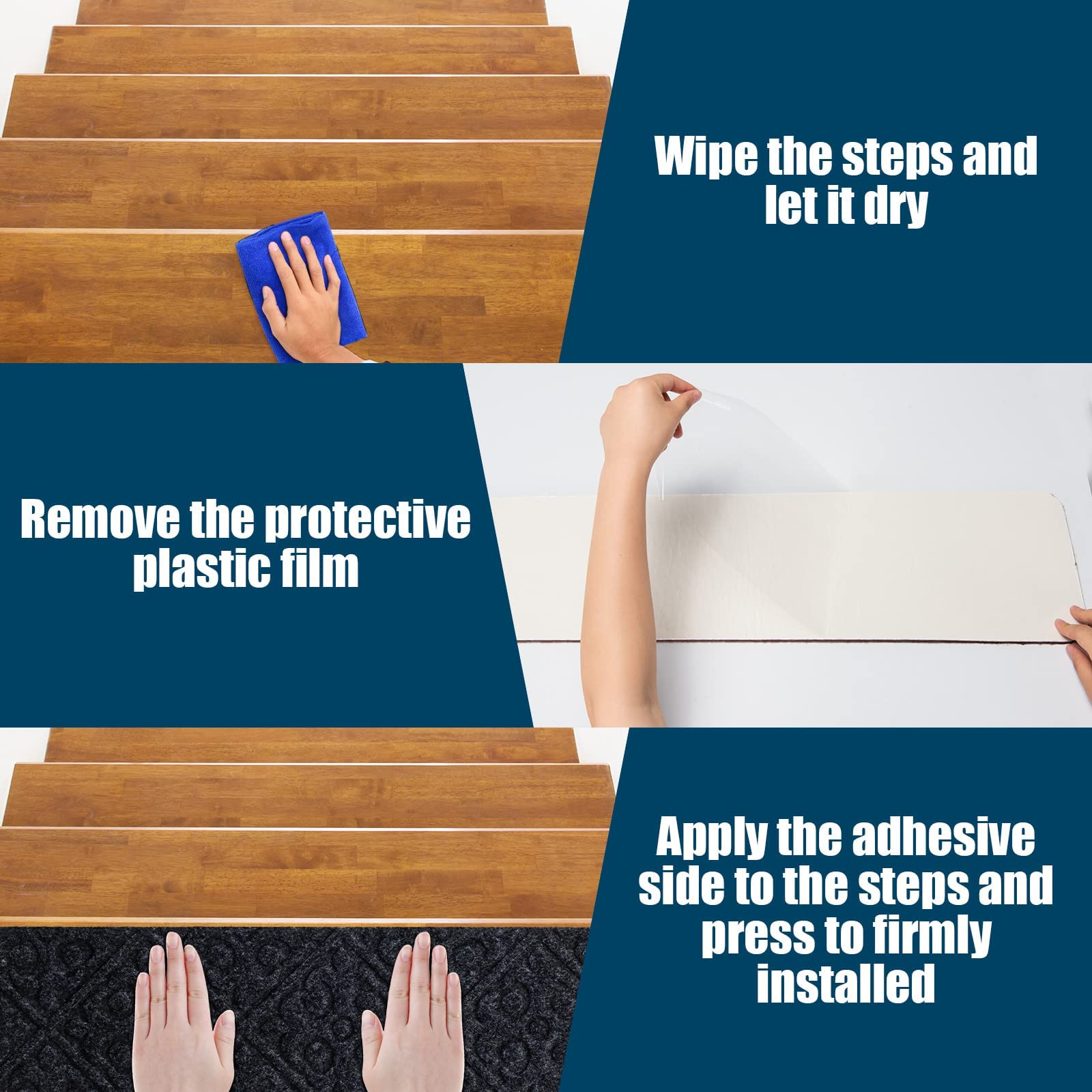 Wipe the steps and let it dry

Remove the protective plastic film

Apply the adhesive side to the steps and press to firmly installed