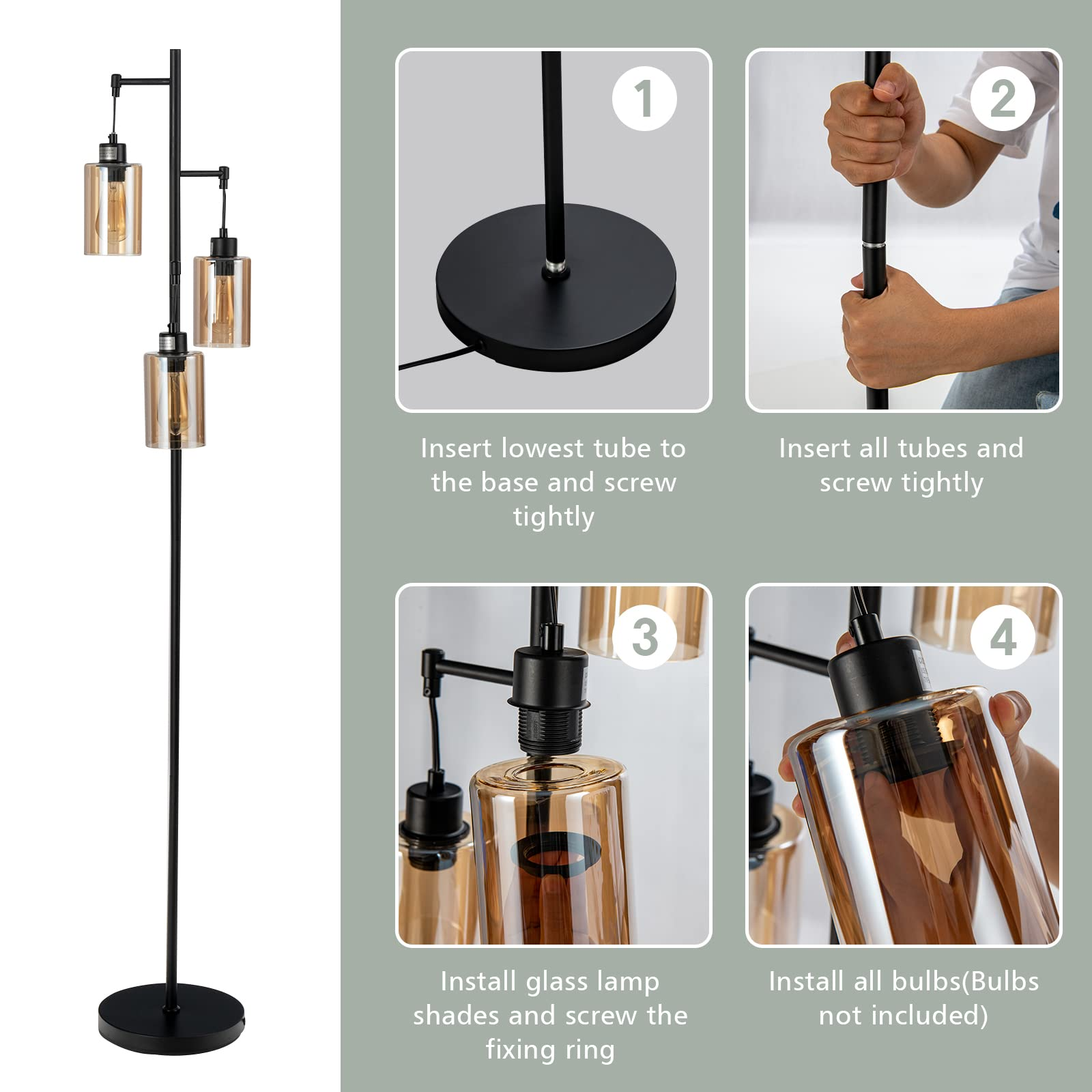 1

Insert lowest tube to the base and screw tightly

2

Insert all tubes and screw tightly

3

Install glass lamp shades and screw the fixing ring

4

Install all bulbs(Bulbs not included)