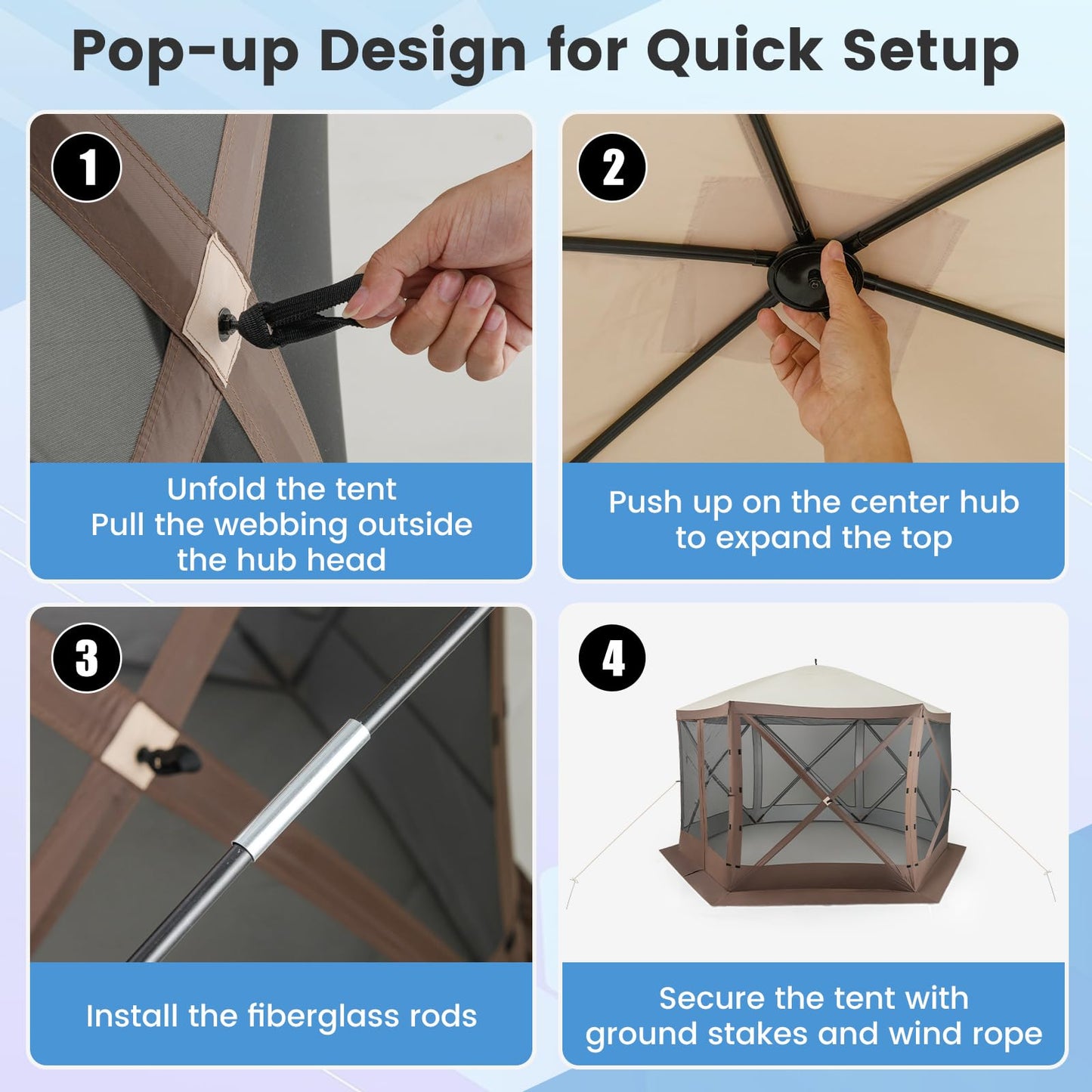 Pop-up Design for Quick Setup

1

Unfold the tent
Pull the webbing outside the hub head

2

Push up on the center hub to expand the top

3

Install the fiberglass rods

4

Secure the tent with ground stakes and wind rope