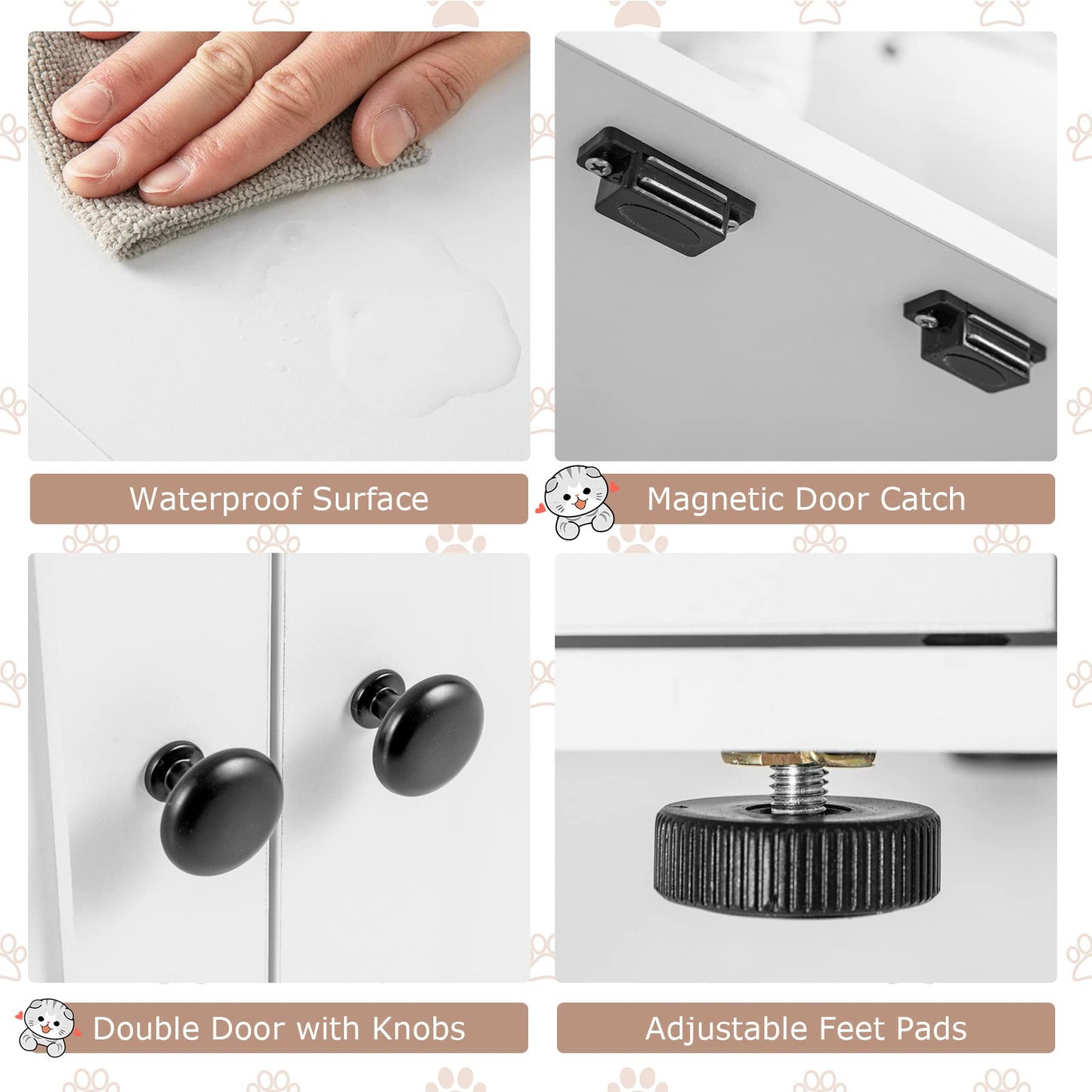 Waterproof Surface

Magnetic Door Catch

Double Door with Knobs

Adjustable Feet Pads