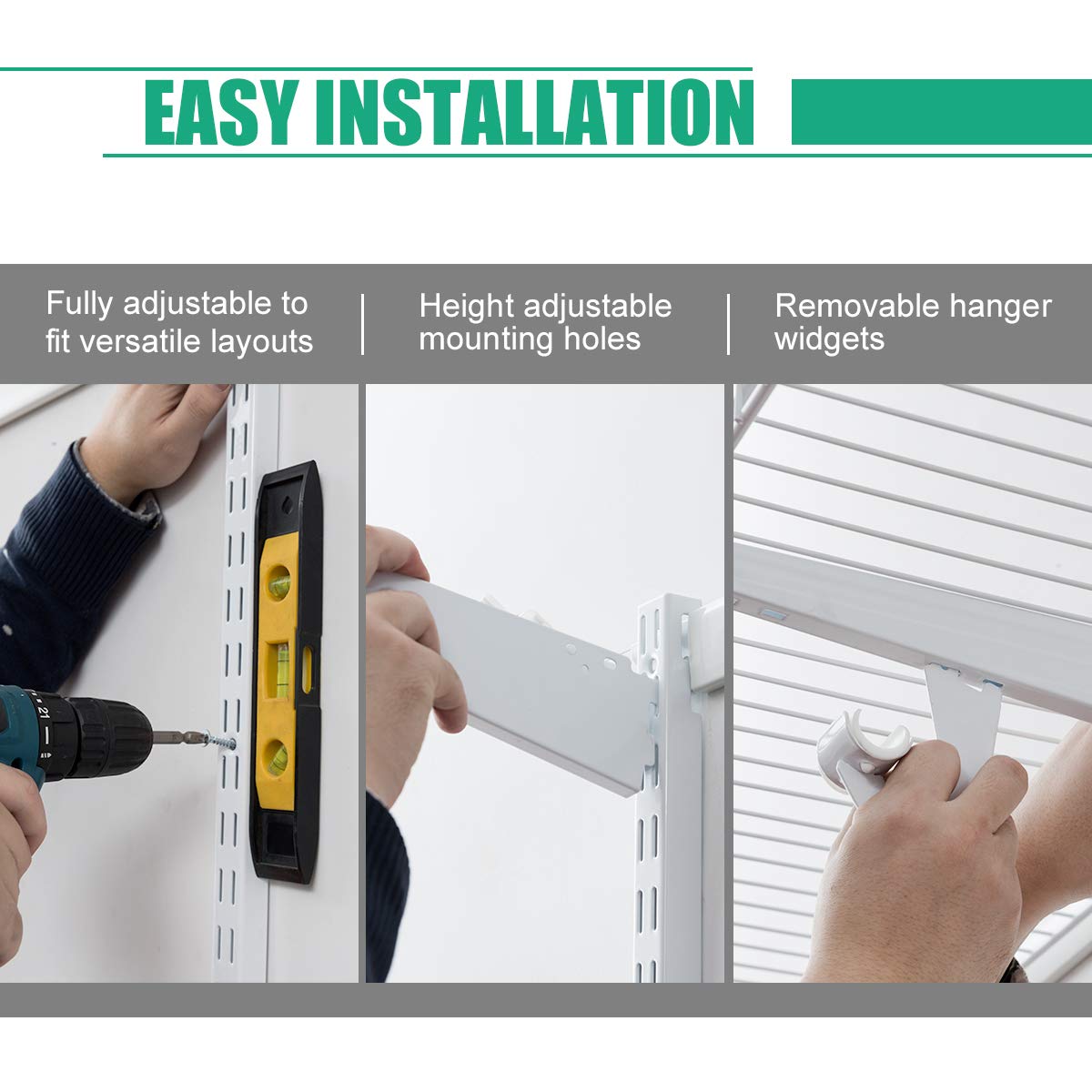 EASY INSTALLATION

Fully adjustable to fit versatile layouts

Height adjustable mounting holes

Removable hanger widgets

21