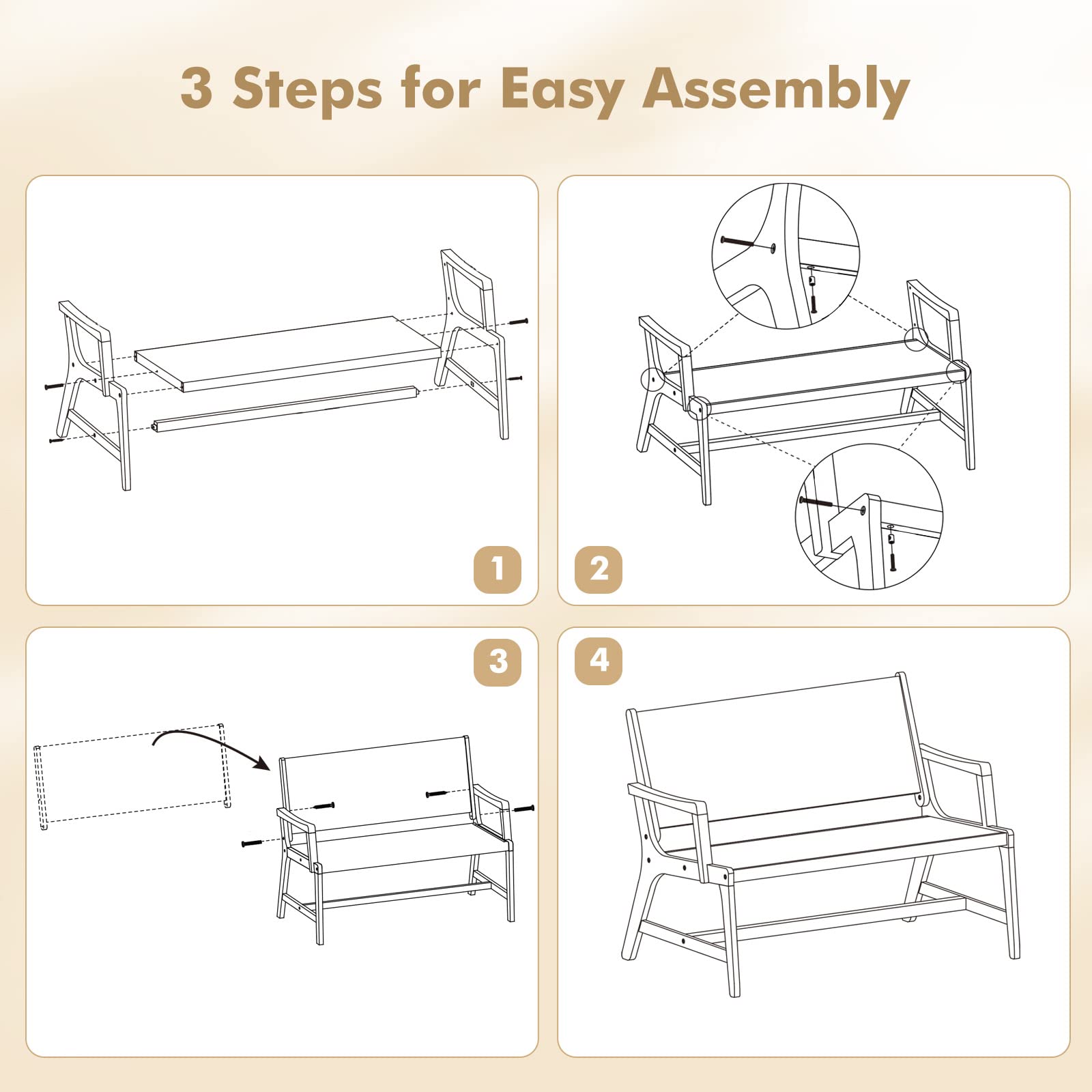 3 Steps for Easy Assembly

1

2

3

4