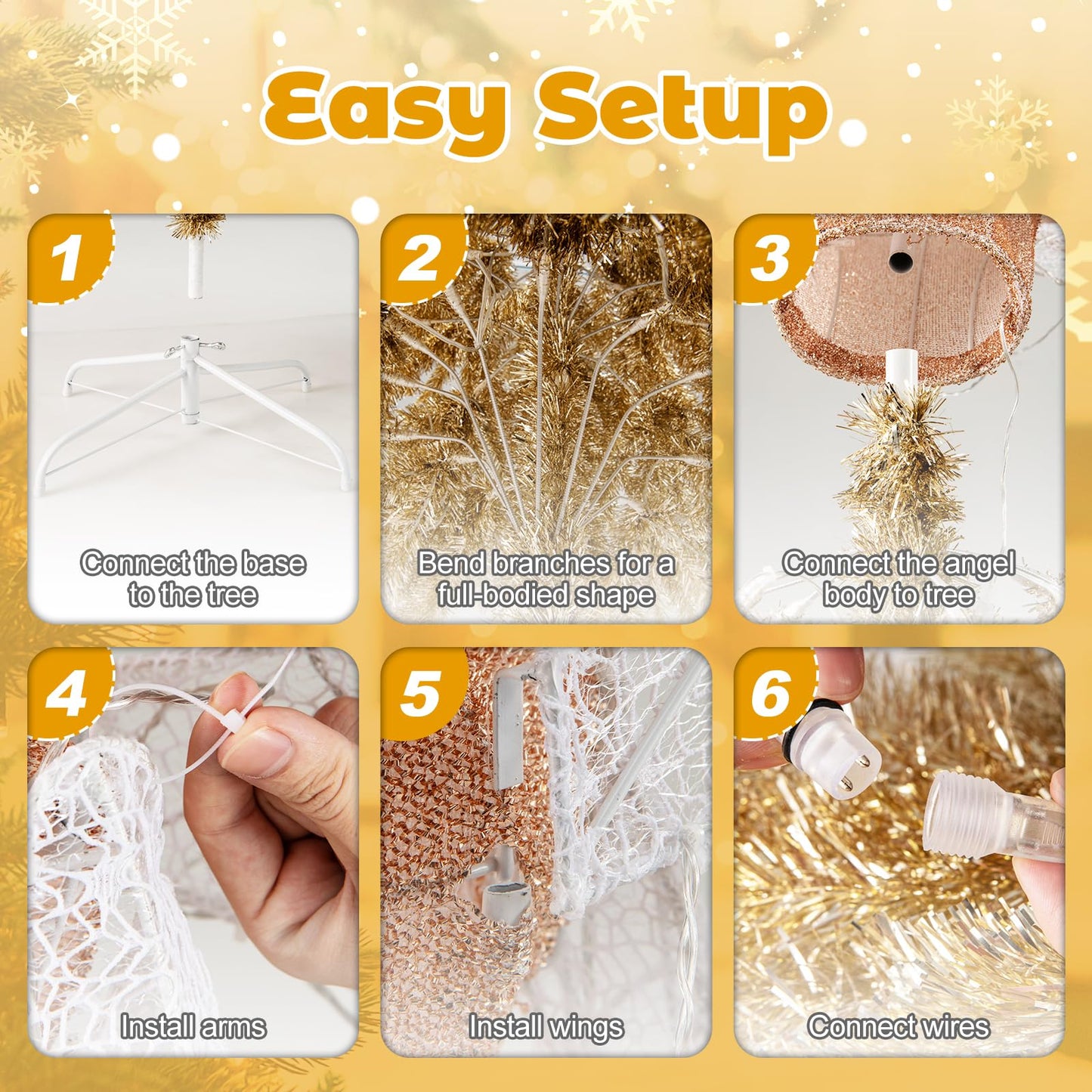 Easy Setup

1
Connect the base to the tree

2
Bend branches for a full-bodied shape

3
Connect the angel body to tree

4
Install arms

5
Install wings

6
Connect wires