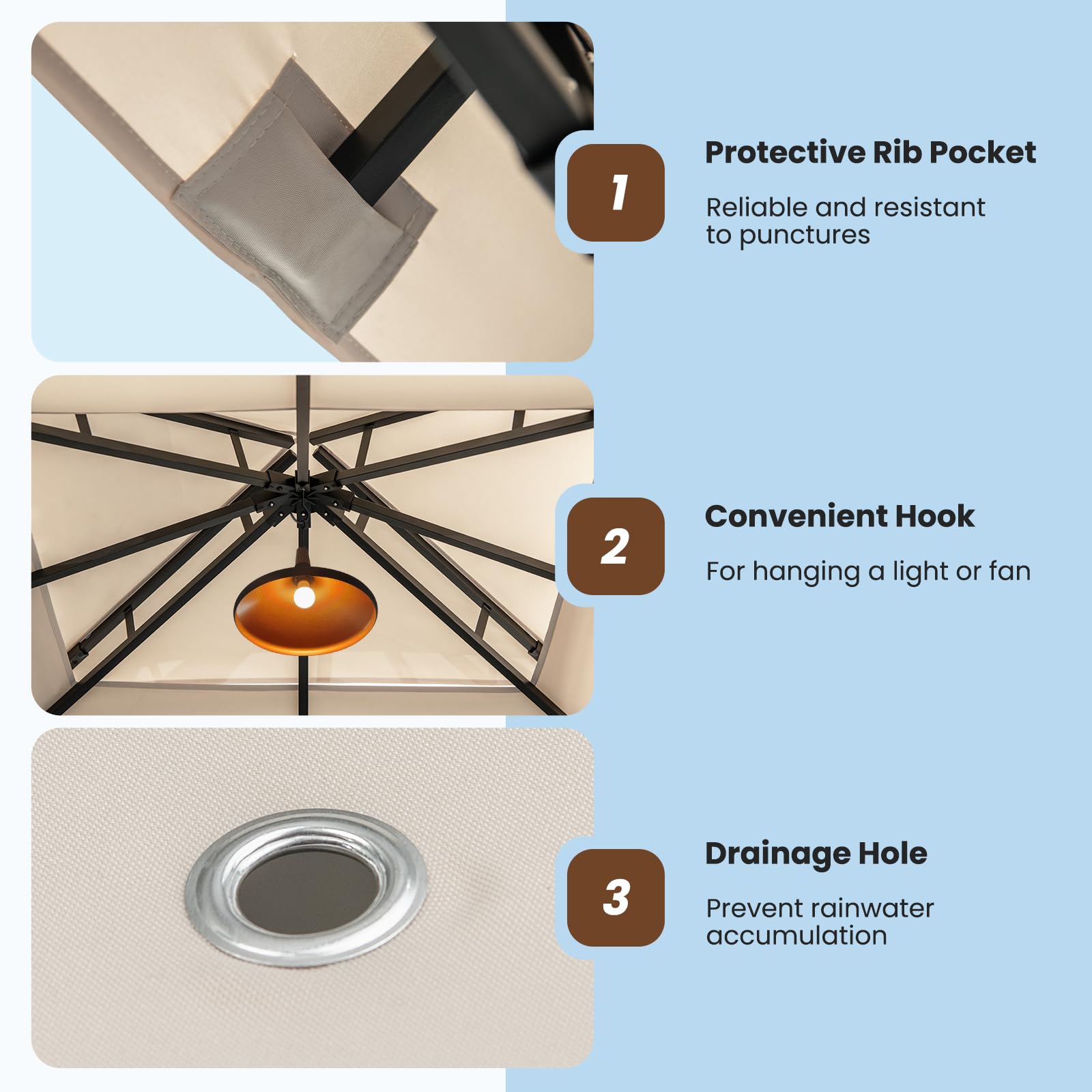 1

Protective Rib Pocket

Reliable and resistant to punctures

2

Convenient Hook

For hanging a light or fan

3

Drainage Hole

Prevent rainwater accumulation