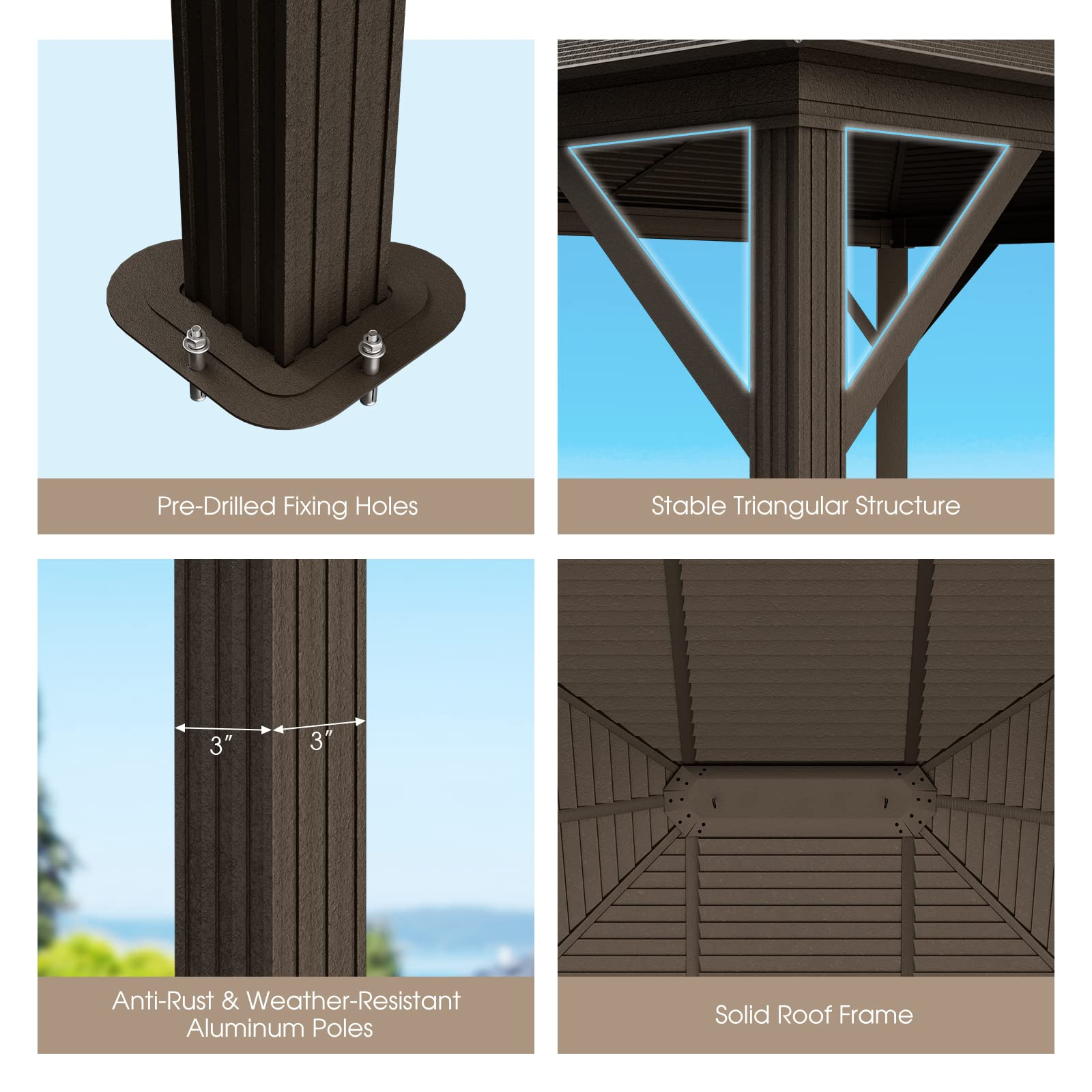 Pre-Drilled Fixing Holes

Stable Triangular Structure

3″

3″

Anti-Rust & Weather-Resistant Aluminum Poles

Solid Roof Frame