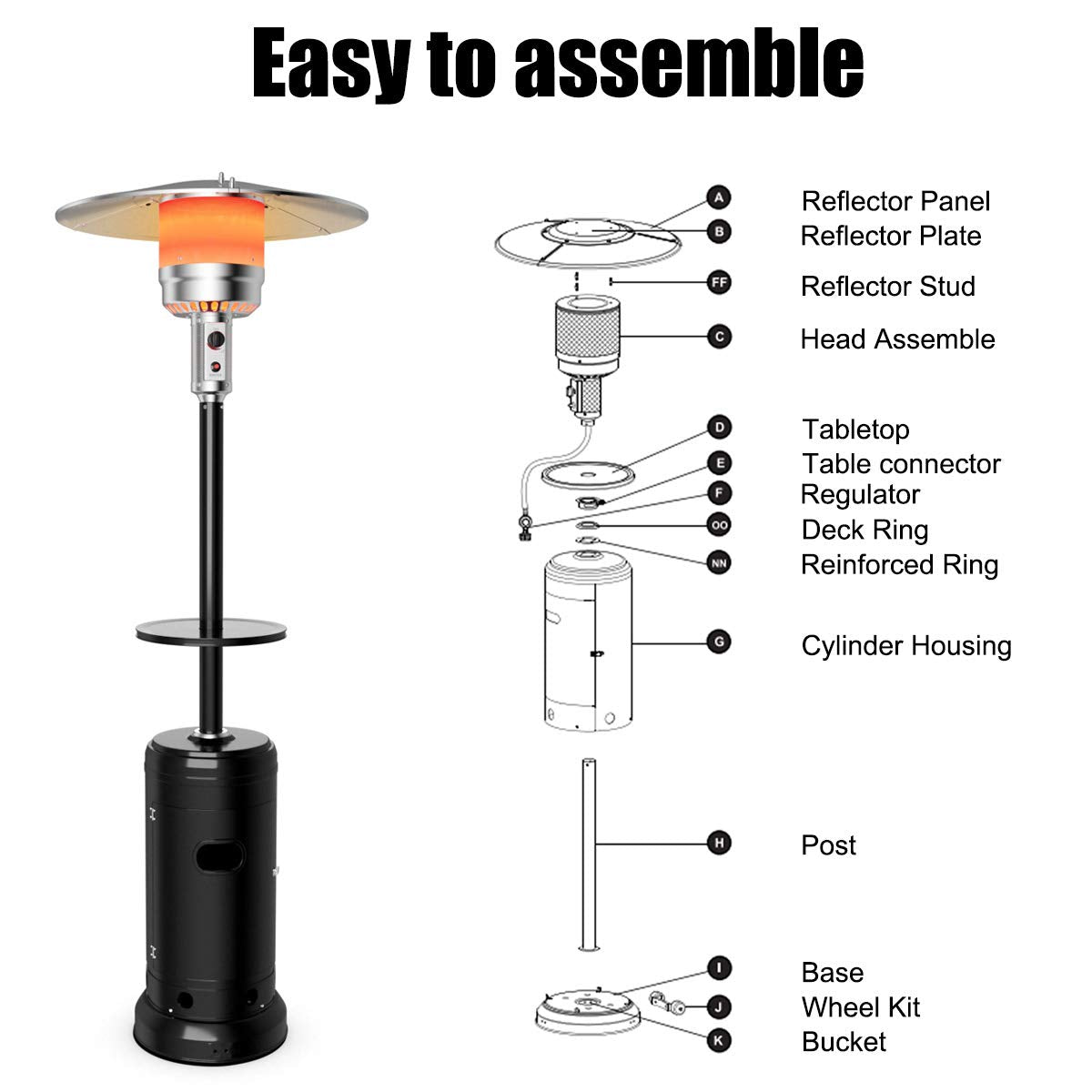 Easy to assemble

A Reflector Panel
B Reflector Plate
FF Reflector Stud
C Head Assemble
D Tabletop
E Table connector
F Regulator
OO Deck Ring
NN Reinforced Ring
G Cylinder Housing
H Post
I Base
J Wheel Kit
K Bucket