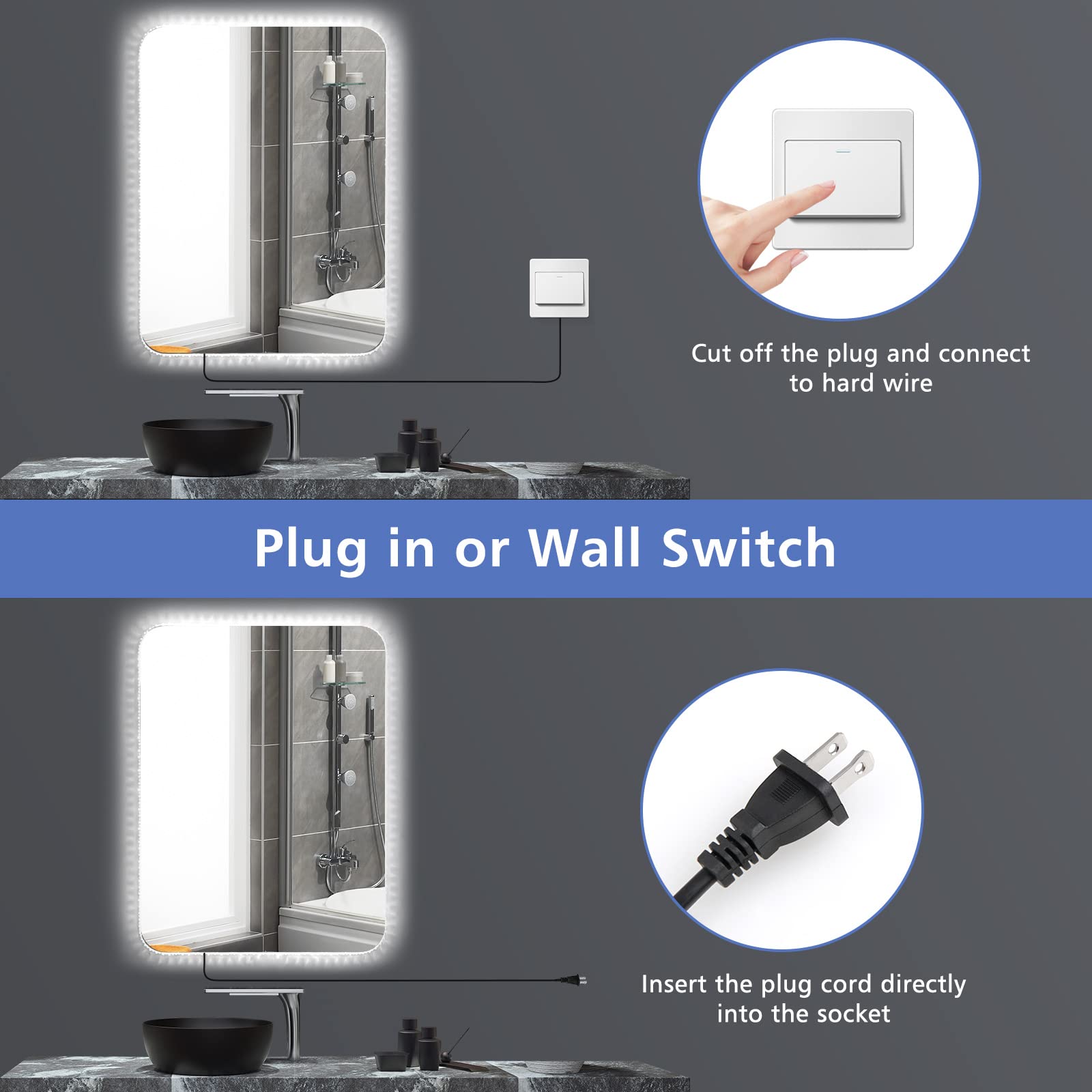 Cut off the plug and connect to hard wire

Plug in or Wall Switch

Insert the plug cord directly into the socket