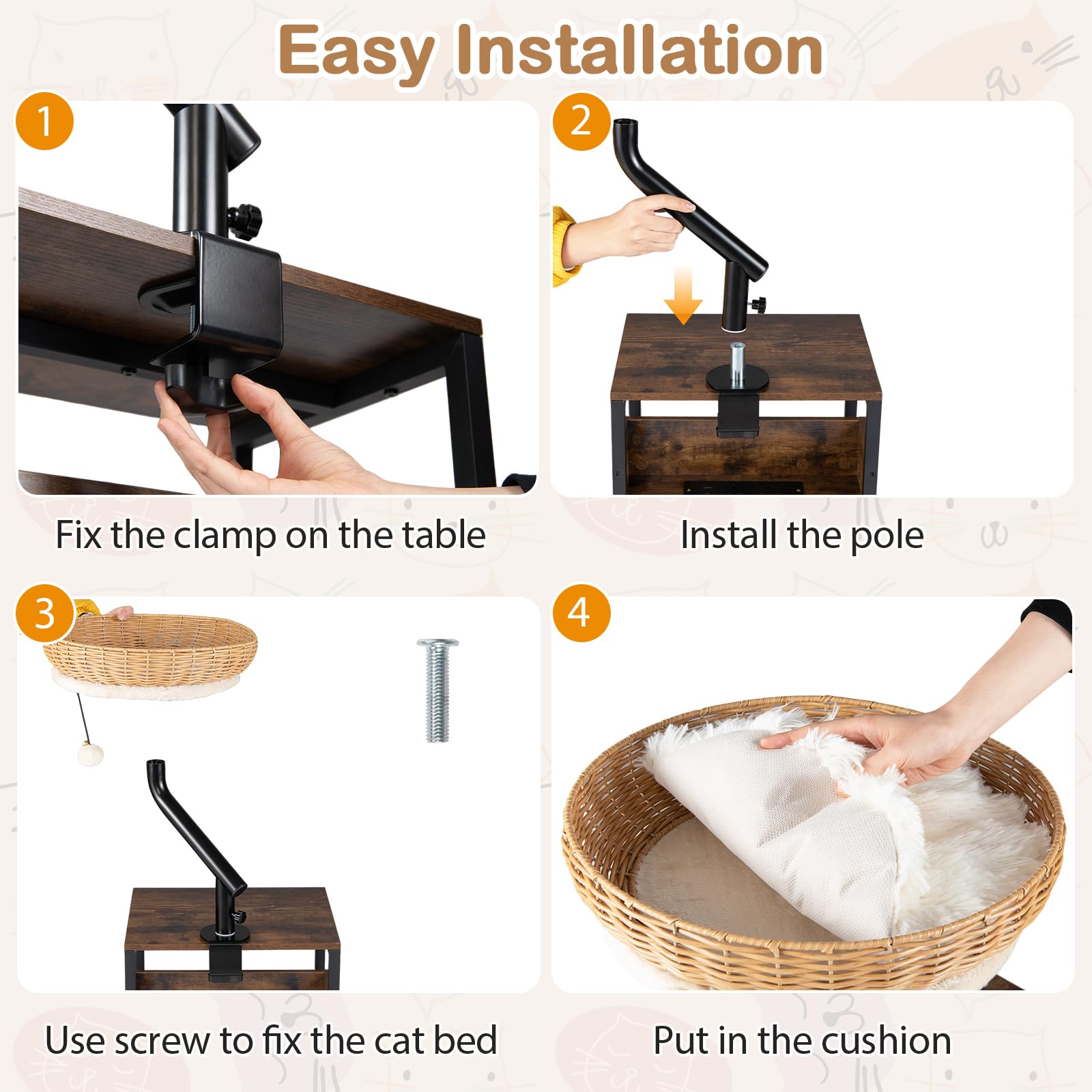 Easy Installation

1

Fix the clamp on the table

2

Install the pole

3

Use screw to fix the cat bed

4

Put in the cushion