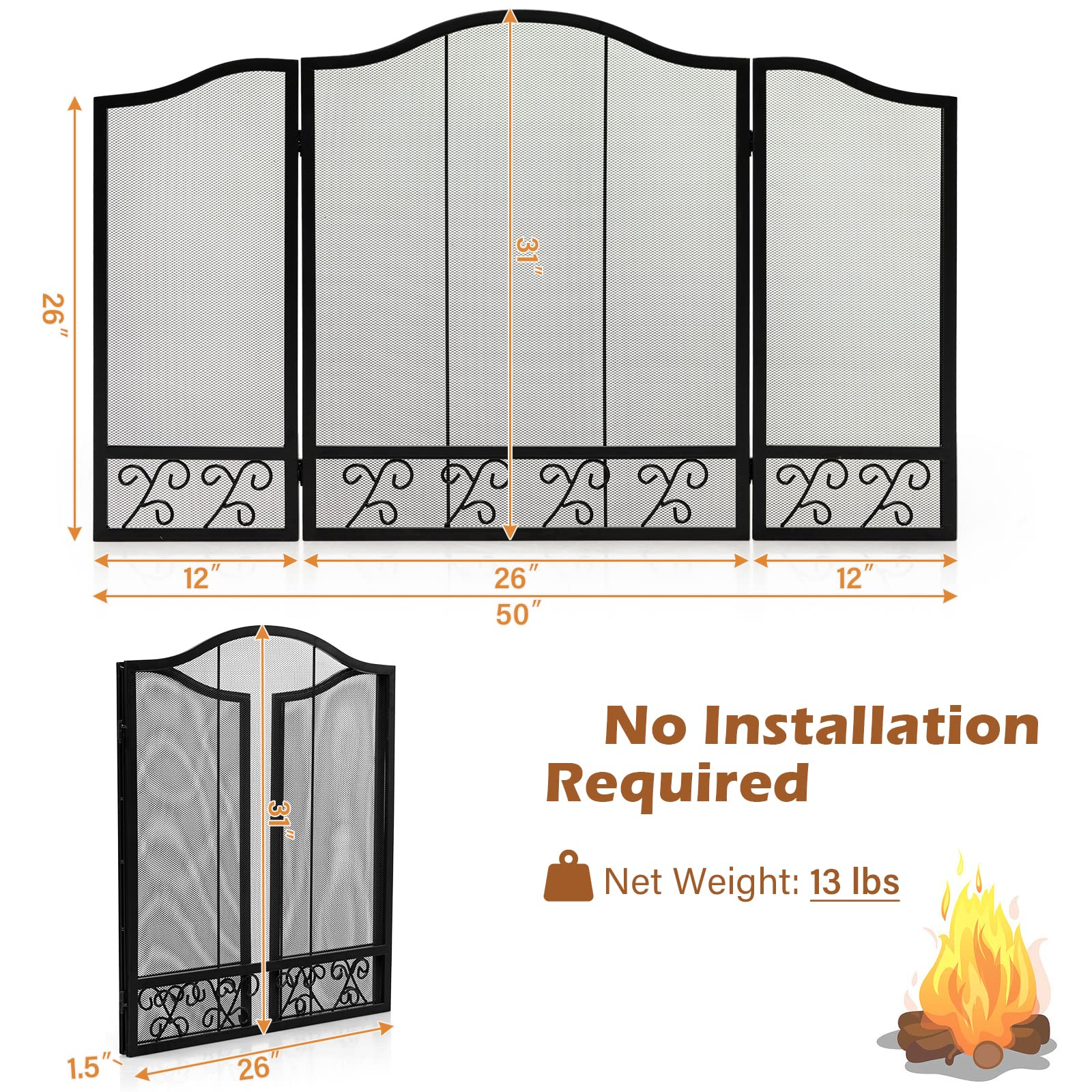 26″

31″

12″

26″

12″

50″

31″

1.5″

26″

No Installation Required

Net Weight: 13 lbs