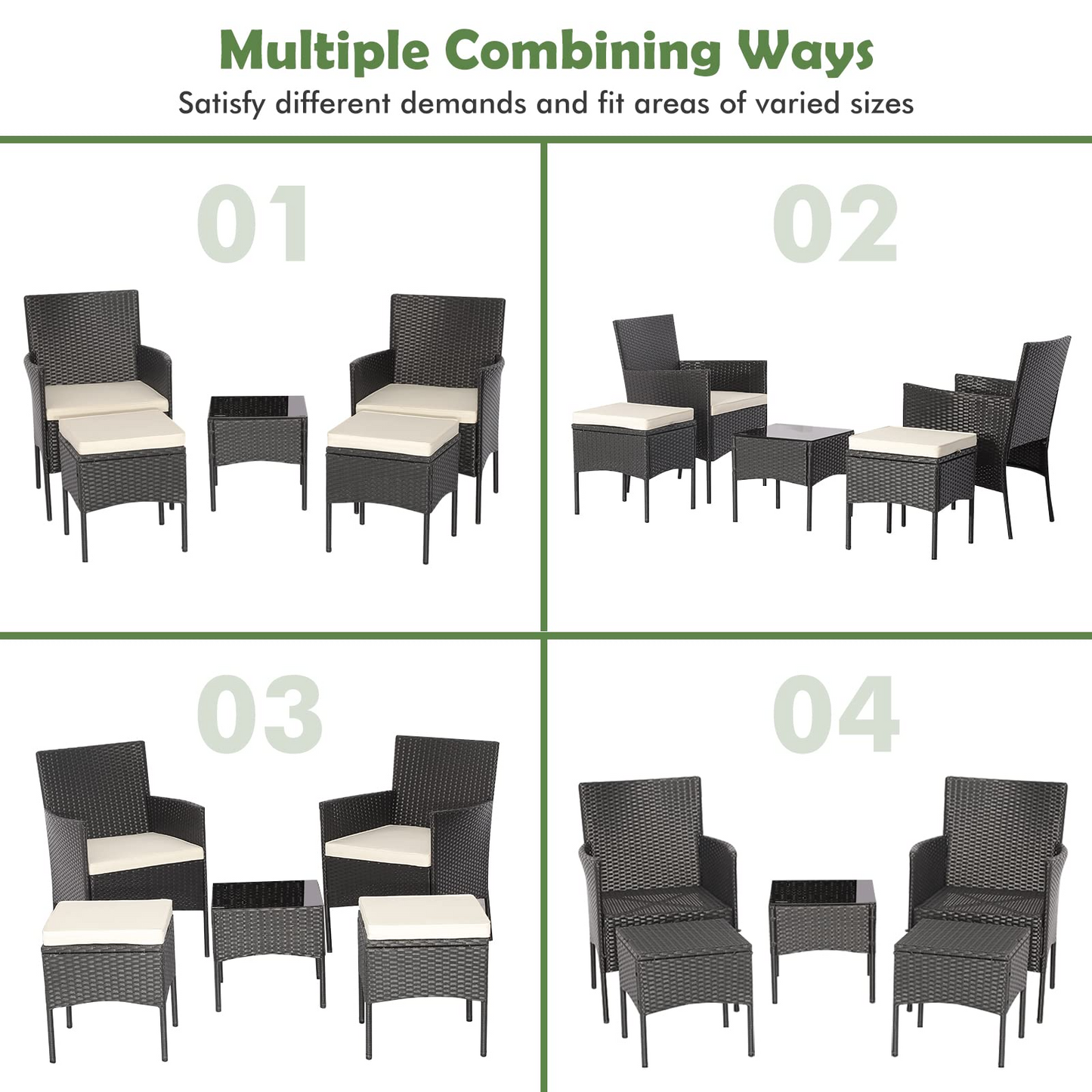 Multiple Combining Ways

Satisfy different demands and fit areas of varied sizes

01

02

03

04