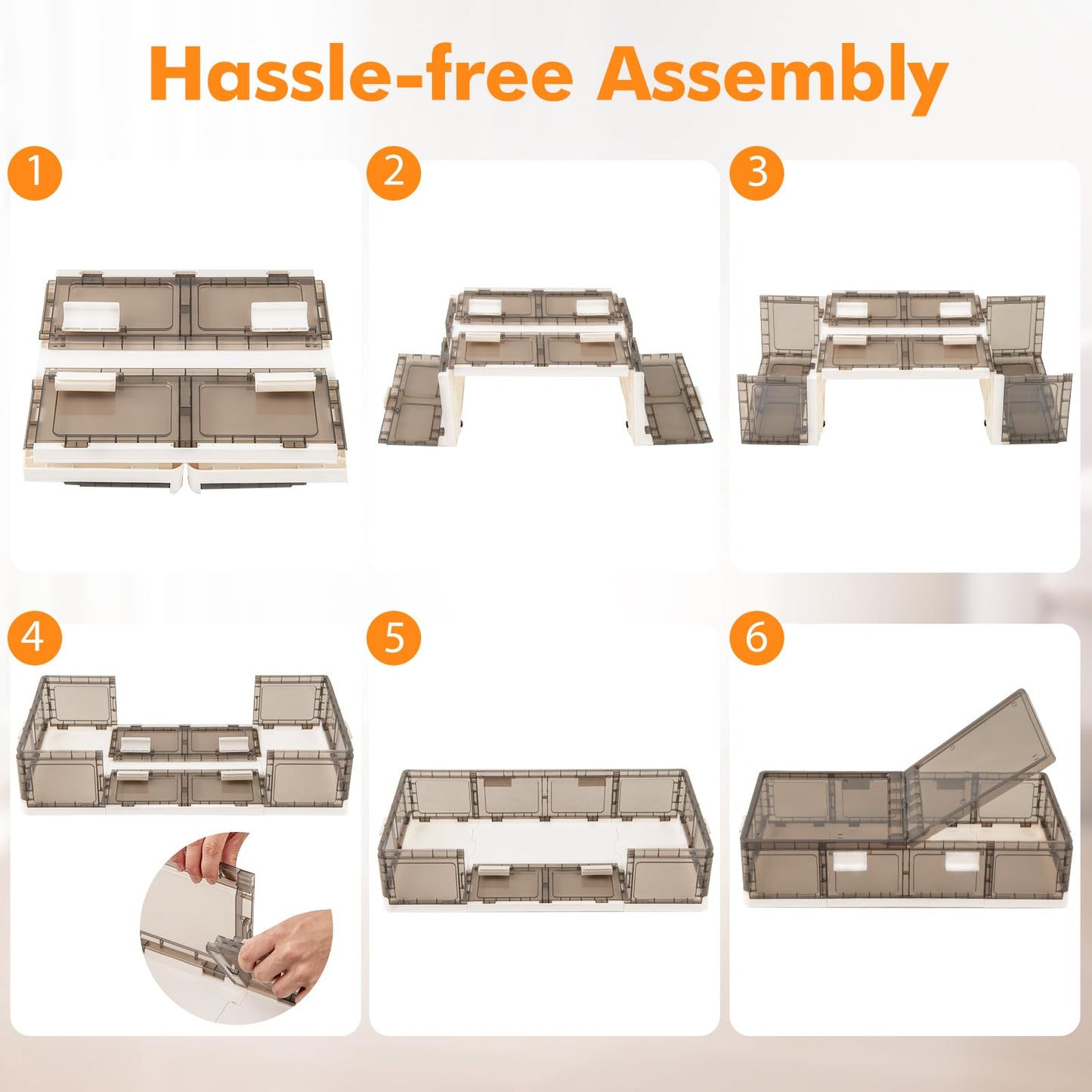 Hassle-free Assembly

1

2

3

4

5

6