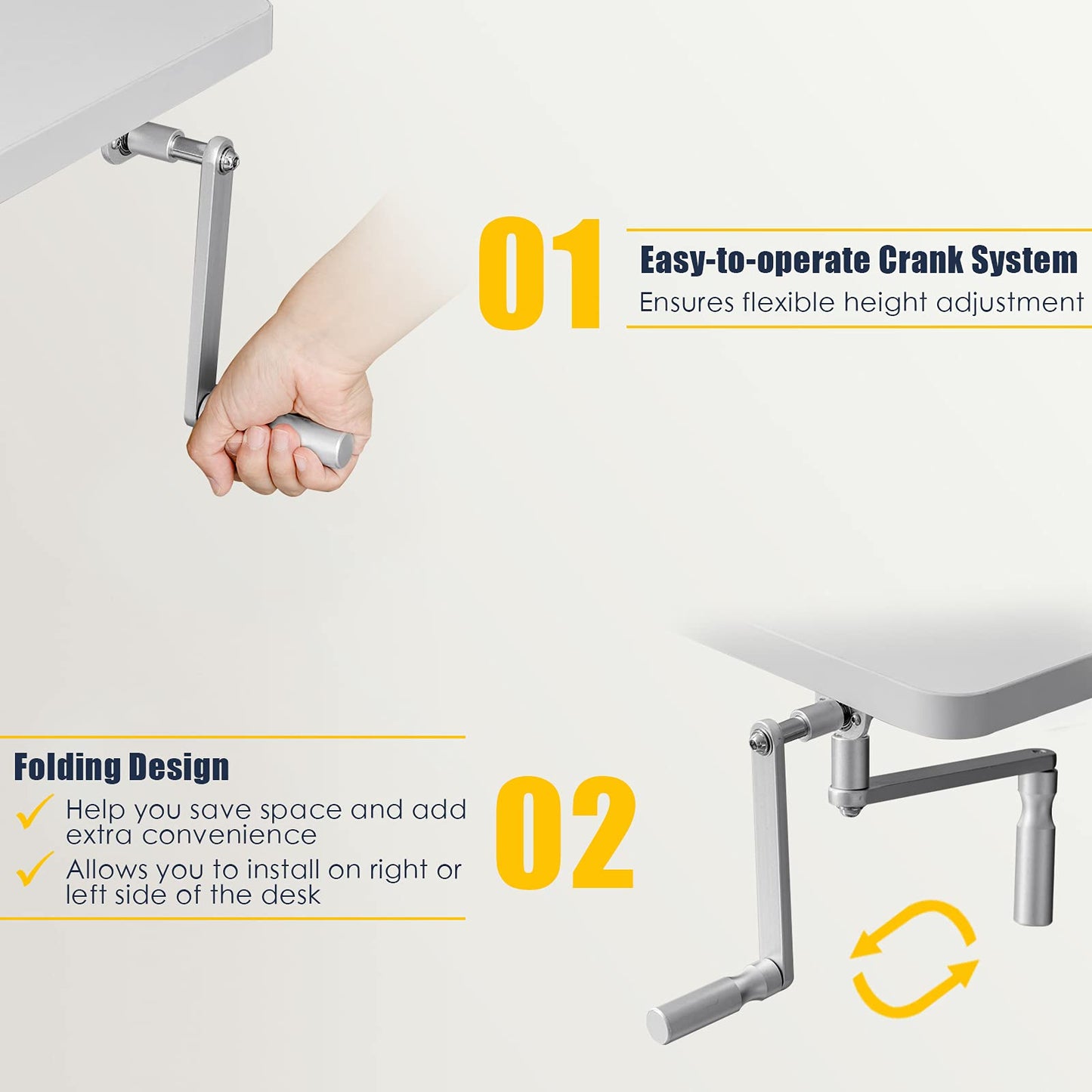 01

Easy-to-operate Crank System
Ensures flexible height adjustment

Folding Design
Help you save space and add extra convenience
Allows you to install on right or left side of the desk

02