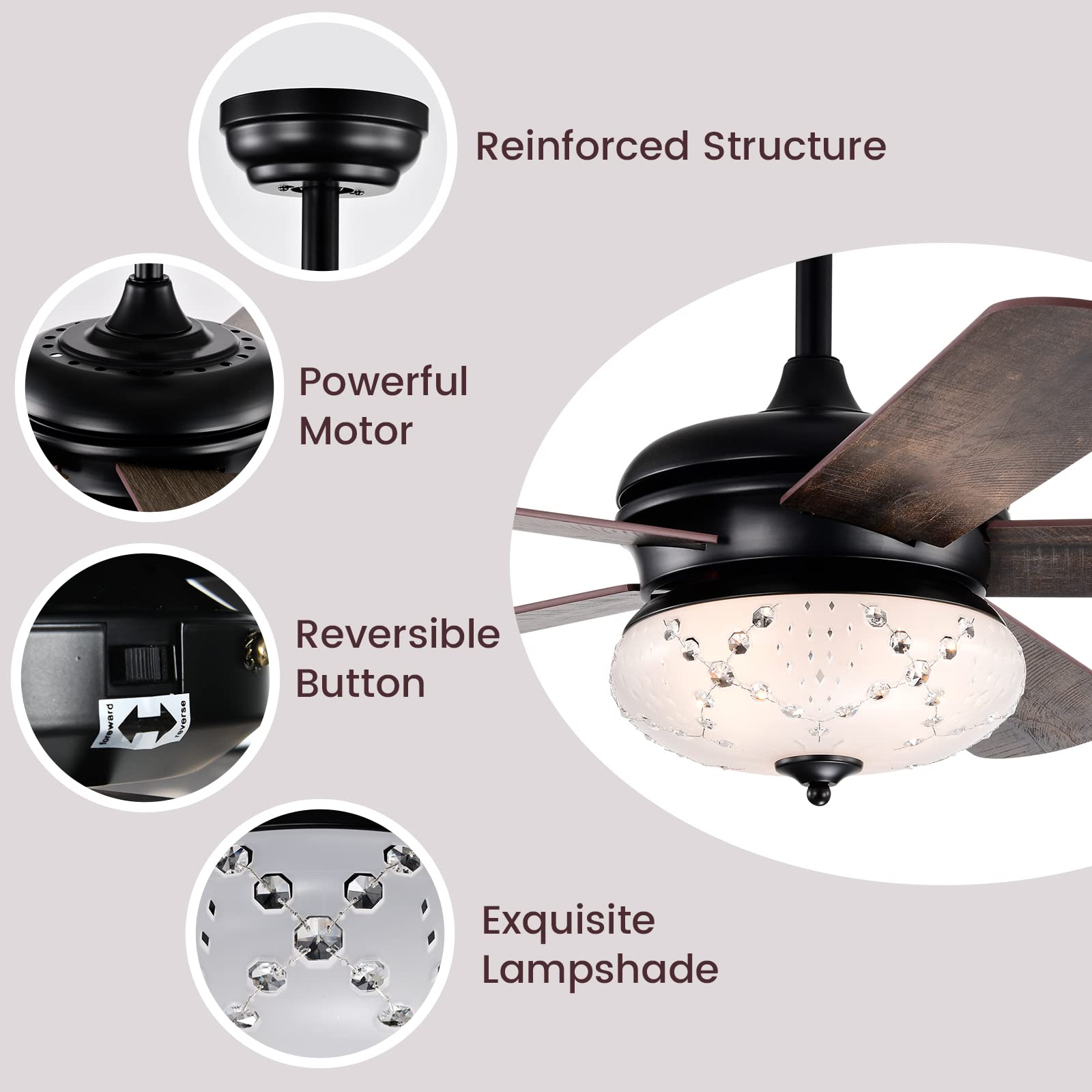 Reinforced Structure

Powerful Motor

foreward reverse

Reversible Button

Exquisite Lampshade