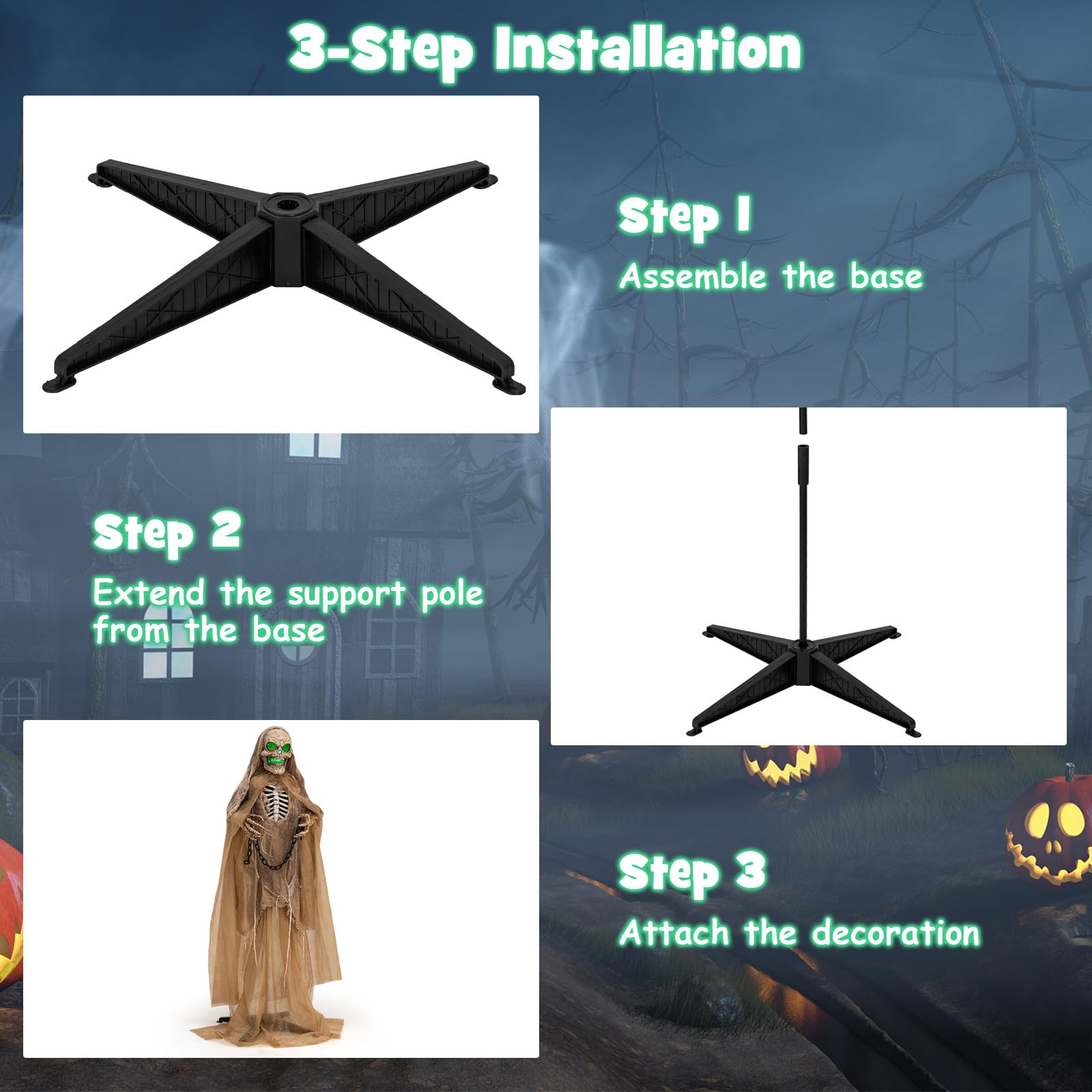 3-Step Installation

Step 1
Assemble the base

Step 2
Extend the support pole from the base

Step 3
Attach the decoration